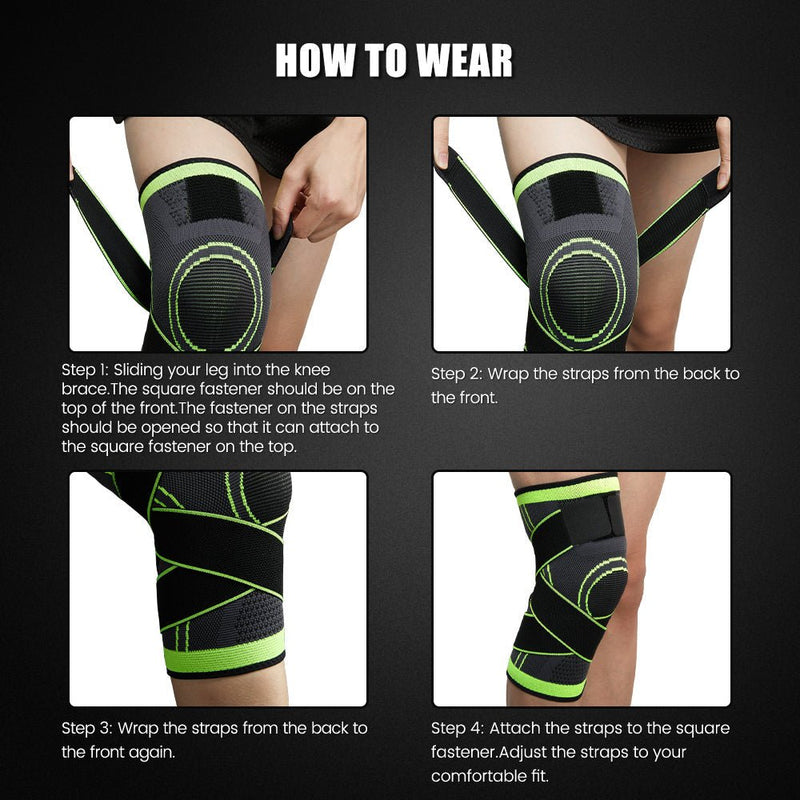 HOW TO WEAR

Step 1: Sliding your leg into the knee brace.The square fastener should be on the top of the front.The fastener on the straps should be opened so that it can attach to the square fastener on the top.

Step 2: Wrap the straps from the back to the front.

Step 3: Wrap the straps from the back to the front again.

Step 4: Attach the straps to the square fastener.Adjust the straps to your comfortable fit.