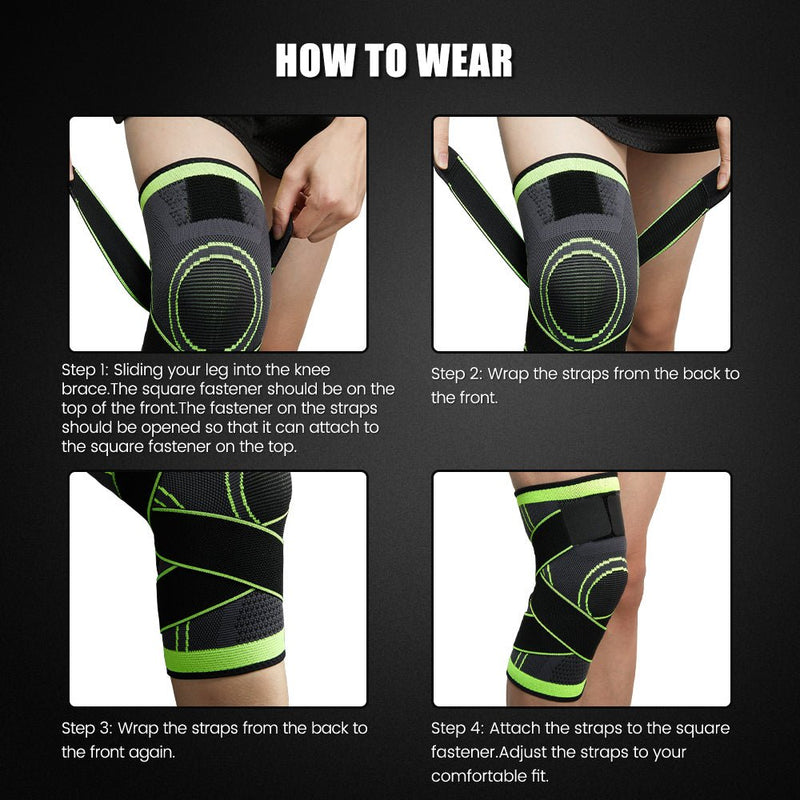 HOW TO WEAR

Step 1: Sliding your leg into the knee brace.The square fastener should be on the top of the front.The fastener on the straps should be opened so that it can attach to the square fastener on the top.

Step 2: Wrap the straps from the back to the front.

Step 3: Wrap the straps from the back to the front again.

Step 4: Attach the straps to the square fastener.Adjust the straps to your comfortable fit.